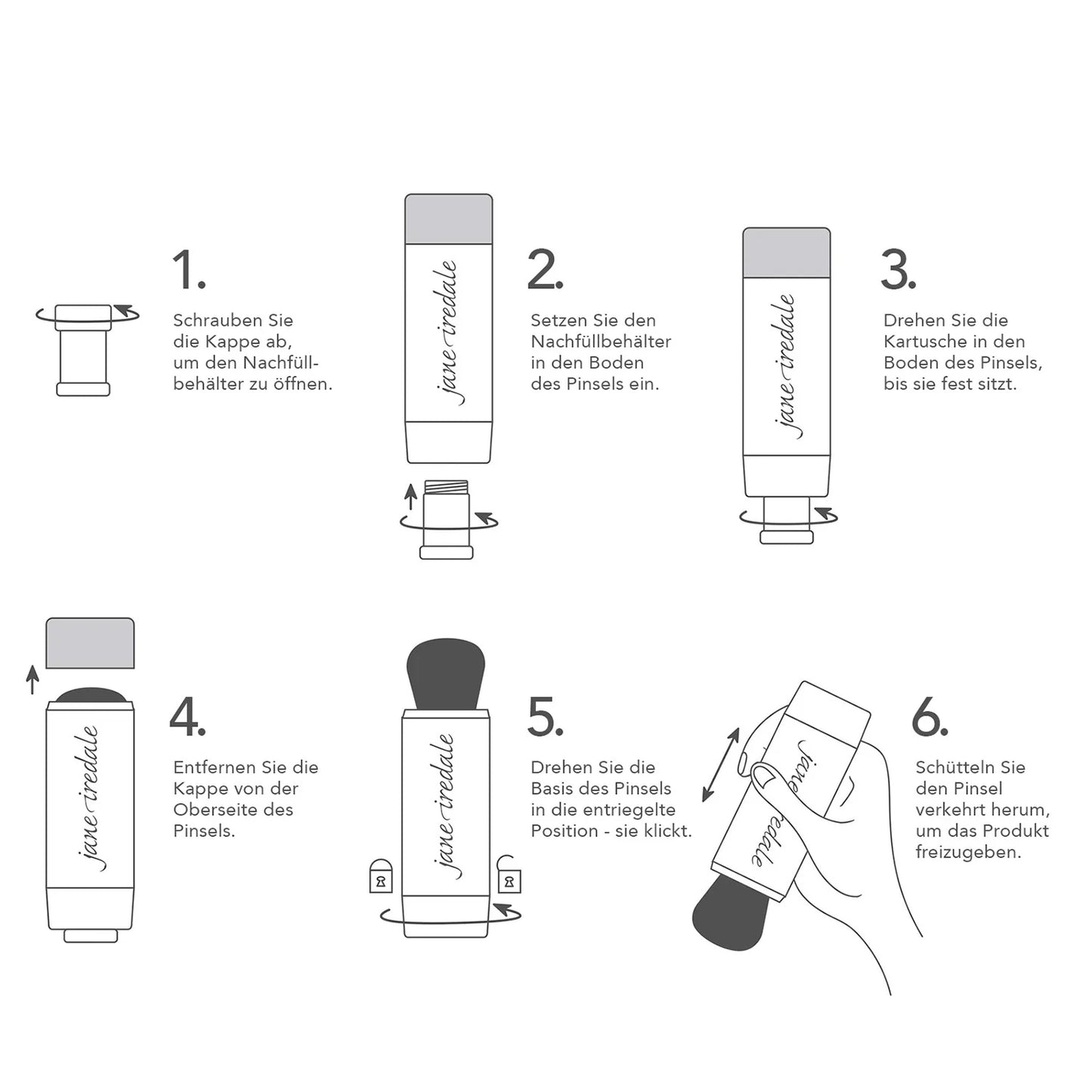 1.

Schrauben Sie die Kappe ab, um den Nachfüllbehälter zu öffnen.

jane iredale

2.

Setzen Sie den Nachfüllbehälter in den Boden des Pinsels ein.

jane iredale

3.

Drehen Sie die Kartusche in den Boden des Pinsels, bis sie fest sitzt.

jane iredale

4.

Entfernen Sie die Kappe von der Oberseite des Pinsels.

jane iredale

5.

Drehen Sie die Basis des Pinsels in die entriegelte Position - sie klickt.

jane iredale

6.

Schütteln Sie den Pinsel verkehrt herum, um das Produkt freizugeben.